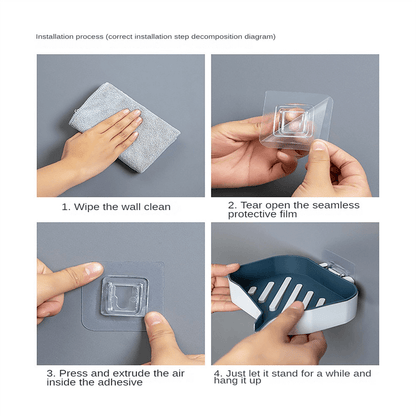 Installation process (correct installation step decomposition diagram)

1. Wipe the wall clean

2. Tear open the seamless protective film

3. Press and extrude the air inside the adhesive

4. Just let it stand for a while and hang it up