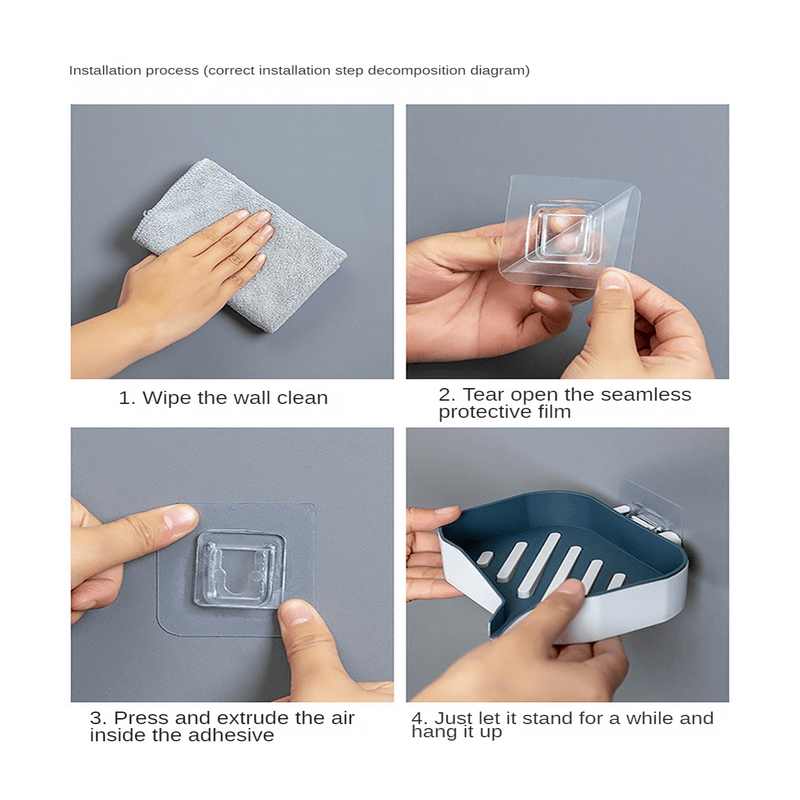 Installation process (correct installation step decomposition diagram)

1. Wipe the wall clean

2. Tear open the seamless protective film

3. Press and extrude the air inside the adhesive

4. Just let it stand for a while and hang it up