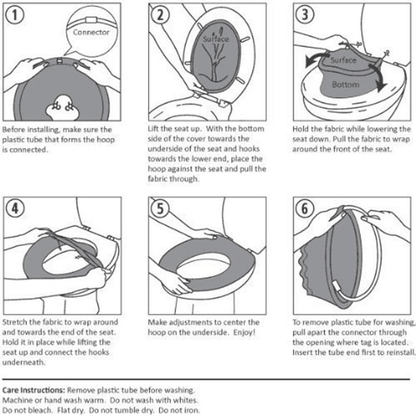 1

Connector

Before installing, make sure the plastic tube that forms the hoop is connected.

2

Surface

Lift the seat up. With the bottom side of the cover towards the underside of the seat and hooks towards the lower end, place the hoop against the seat and pull the fabric through.

3

Surface

Bottom

Hold the fabric while lowering the seat down. Pull the fabric to wrap around the front of the seat.

4

Stretch the fabric to wrap around and towards the end of the seat. Hold it in place while lifting the seat up and connect the hooks underneath.

5

Make adjustments to center the hoop on the underside. Enjoy!

6

To remove plastic tube for washing, pull apart the connector through the opening where tag is located. Insert the tube end first to reinstall.

Care Instructions: Remove plastic tube before washing. Machine or hand wash warm. Do not wash with whites. Do not bleach. Flat dry. Do not tumble dry. Do not iron.