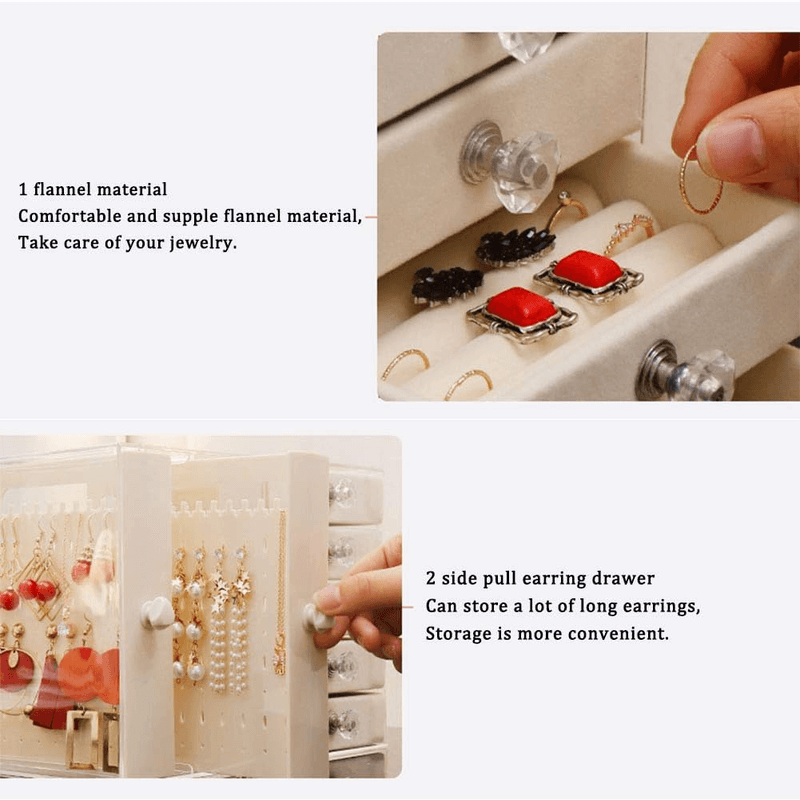 1 flannel material
Comfortable and supple flannel material,
Take care of your jewelry.

2 side pull earring drawer
Can store a lot of long earrings,
Storage is more convenient.