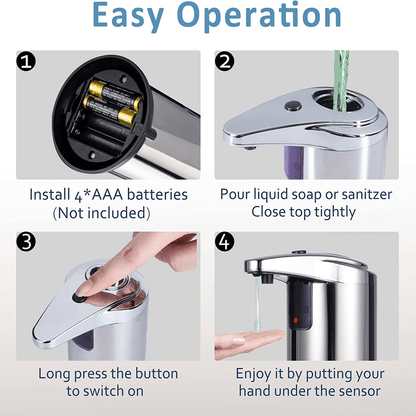 Easy Operation

1

Install 4*AAA batteries
(Not included)

2

Pour liquid soap or sanitzer
Close top tightly

3

Long press the button
to switch on

4

Enjoy it by putting your
hand under the sensor