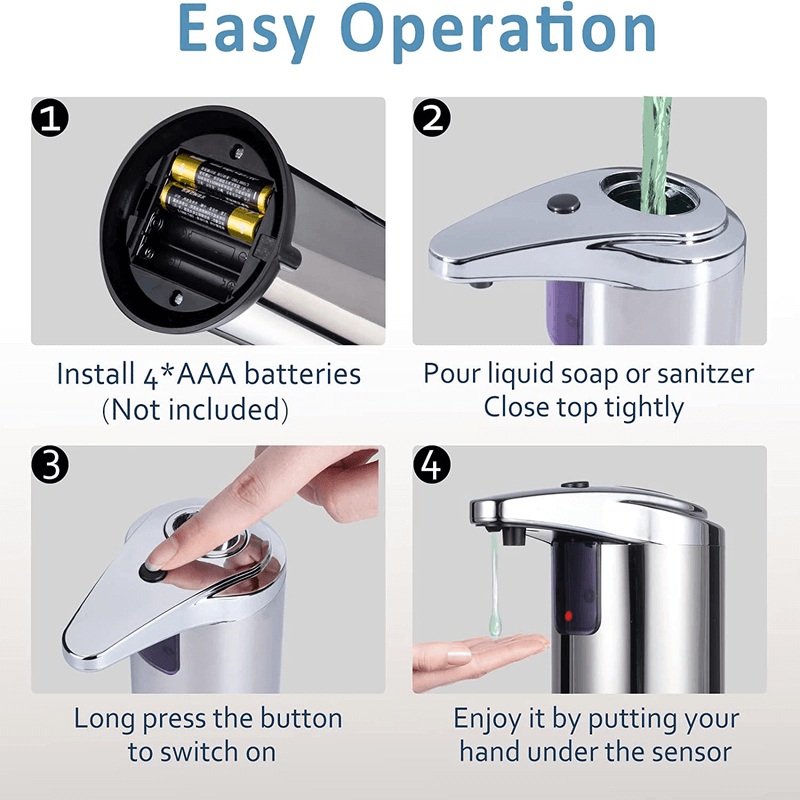 Easy Operation

1

Install 4*AAA batteries (Not included)

2

Pour liquid soap or sanitzer Close top tightly

3

Long press the button to switch on

4

Enjoy it by putting your hand under the sensor