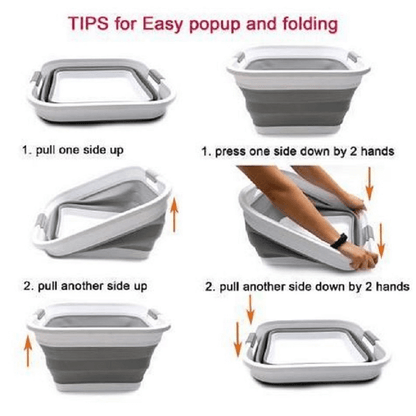 TIPS for Easy popup and folding

1. pull one side up

2. pull another side up

1. press one side down by 2 hands

2. pull another side down by 2 hands