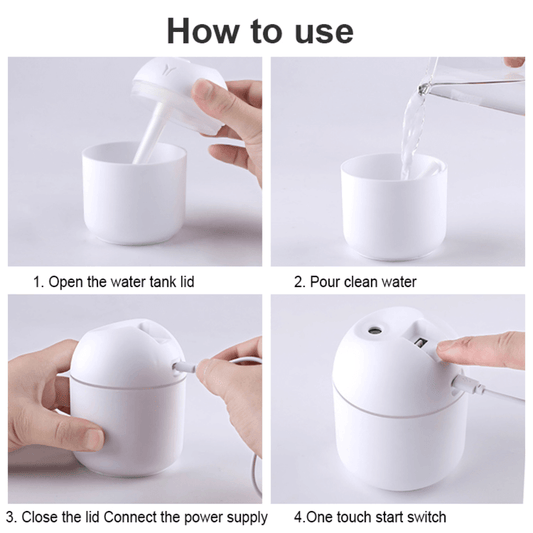 How to use

1. Open the water tank lid

2. Pour clean water

3. Close the lid Connect the power supply

4.One touch start switch