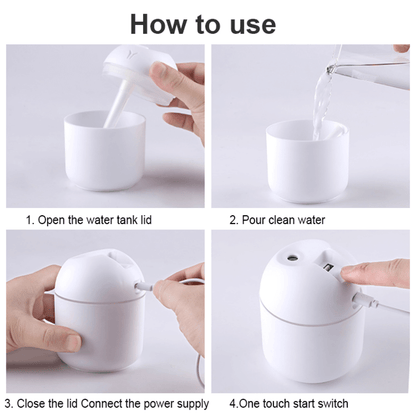 How to use

1. Open the water tank lid

2. Pour clean water

3. Close the lid Connect the power supply

4.One touch start switch