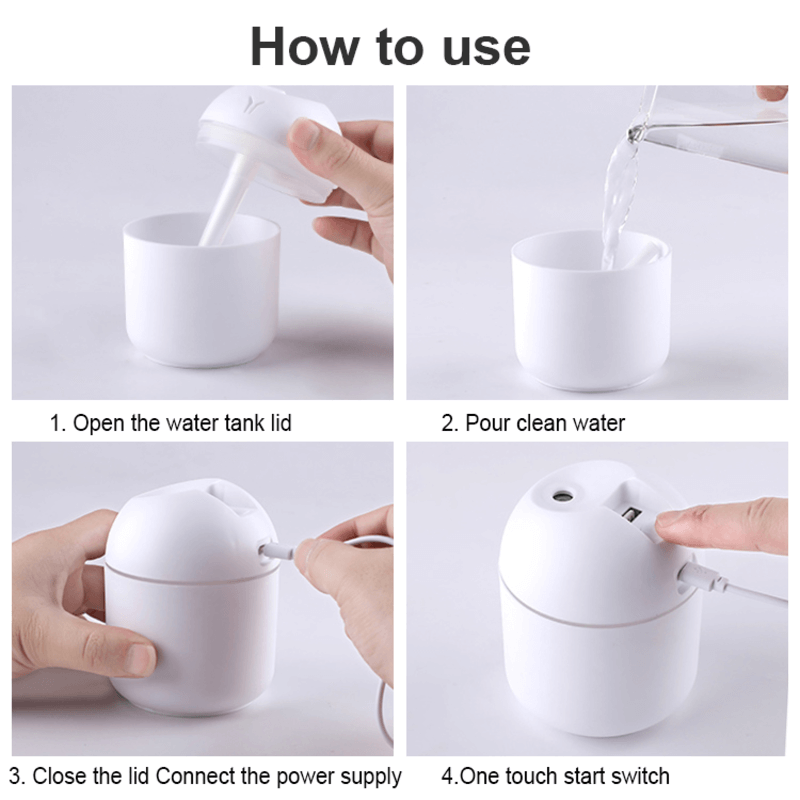 How to use

1. Open the water tank lid

2. Pour clean water

3. Close the lid Connect the power supply

4.One touch start switch