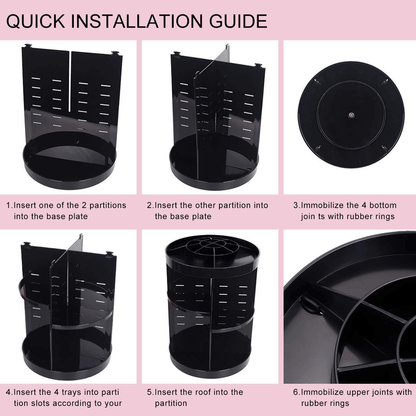 QUICK INSTALLATION GUIDE

1.Insert one of the 2 partitions into the base plate

2.Insert the other partition into the base plate

3.Immobilize the 4 bottom join ts with rubber rings

4.Insert the 4 trays into parti tion slots according to your

5.Insert the roof into the partition

6.Immobilize upper joints with rubber rings