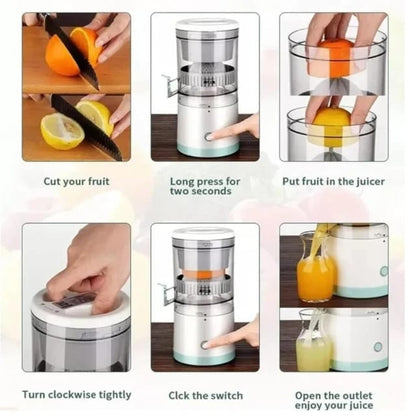 Cut your fruit

Long press for two seconds

Put fruit in the juicer

Turn clockwise tightly

Clck the switch

Open the outlet enjoy your juice