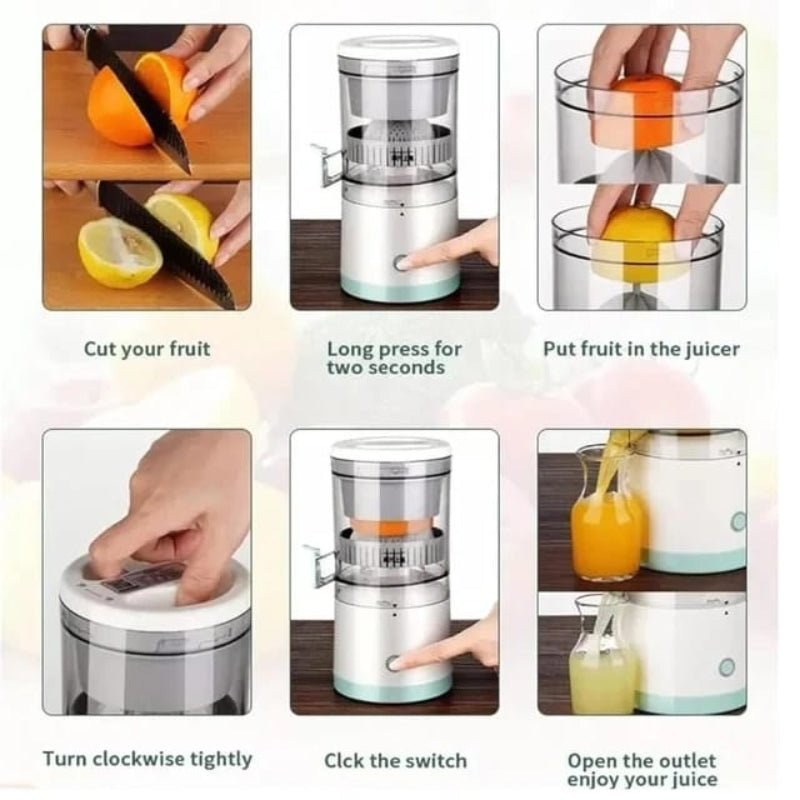 Cut your fruit

Long press for two seconds

Put fruit in the juicer

Turn clockwise tightly

Clck the switch

Open the outlet enjoy your juice