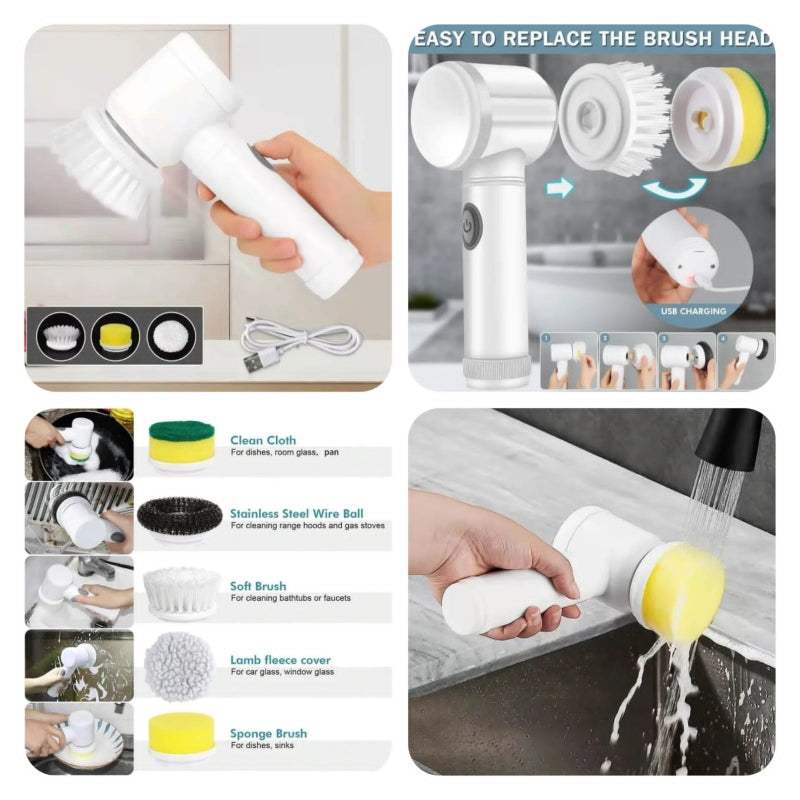 EASY TO REPLACE THE BRUSH HEAD

USB CHARGING

1 2 3 4

Clean Cloth
For dishes, room glass, pan

Stainless Steel Wire Ball
For cleaning range hoods and gas stoves

Soft Brush
For cleaning bathtubs or faucets

Lamb fleece cover
For car glass, window glass

Sponge Brush
For dishes, sinks