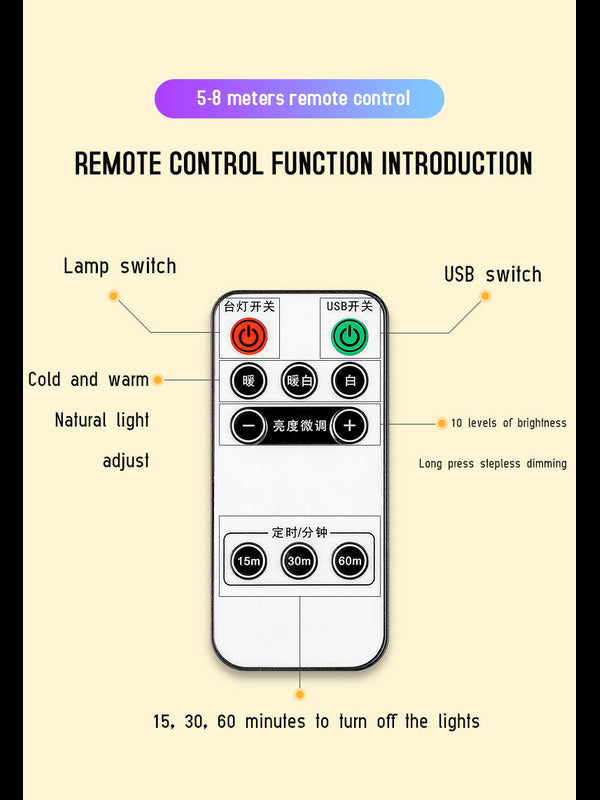 5-8 meters remote control

REMOTE CONTROL FUNCTION INTRODUCTION

Lamp switch

USB switch

台灯开关

USB开关

Cold and warm

Natural light

adjust

暖

暖白

白

−

亮度微调

+

10 levels of brightness

Long press stepless dimming

定时/分钟

15m

30m

60m

15, 30, 60 minutes to turn off the lights