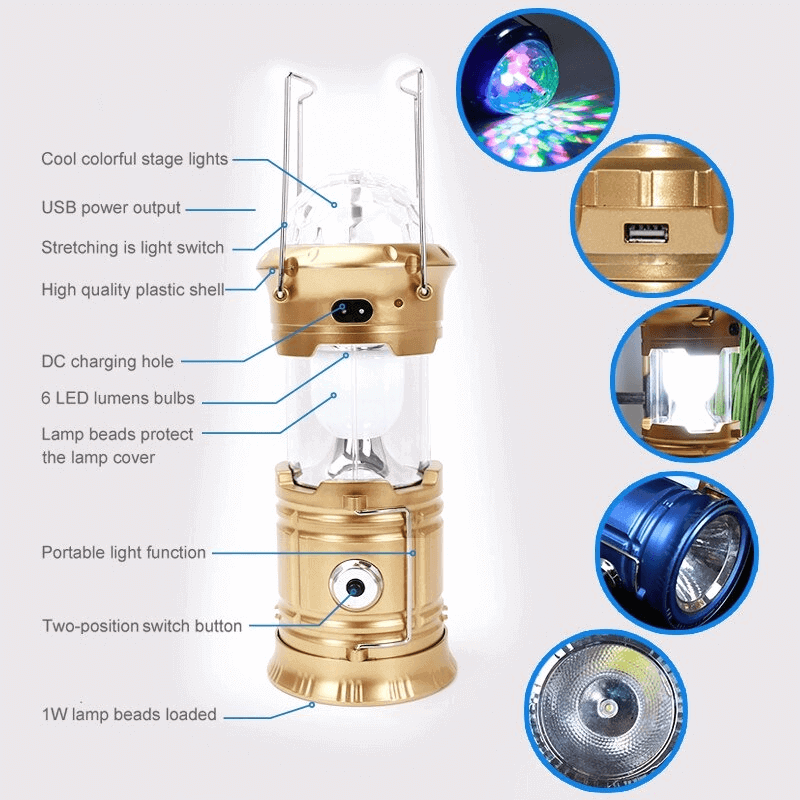 Cool colorful stage lights

USB power output

Stretching is light switch

High quality plastic shell

DC charging hole

6 LED lumens bulbs

Lamp beads protect the lamp cover

Portable light function

Two-position switch button

1W lamp beads loaded