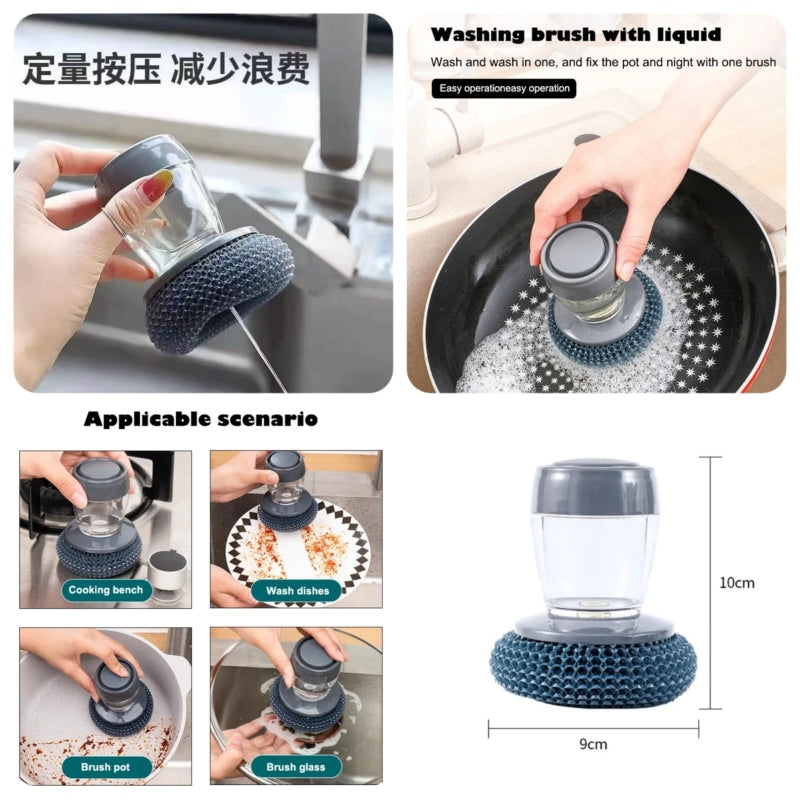 定量按压 减少浪费

Washing brush with liquid

Wash and wash in one, and fix the pot and night with one brush

Easy operationeasy operation

Applicable scenario

Cooking bench

Wash dishes

Brush pot

Brush glass

10cm

9cm