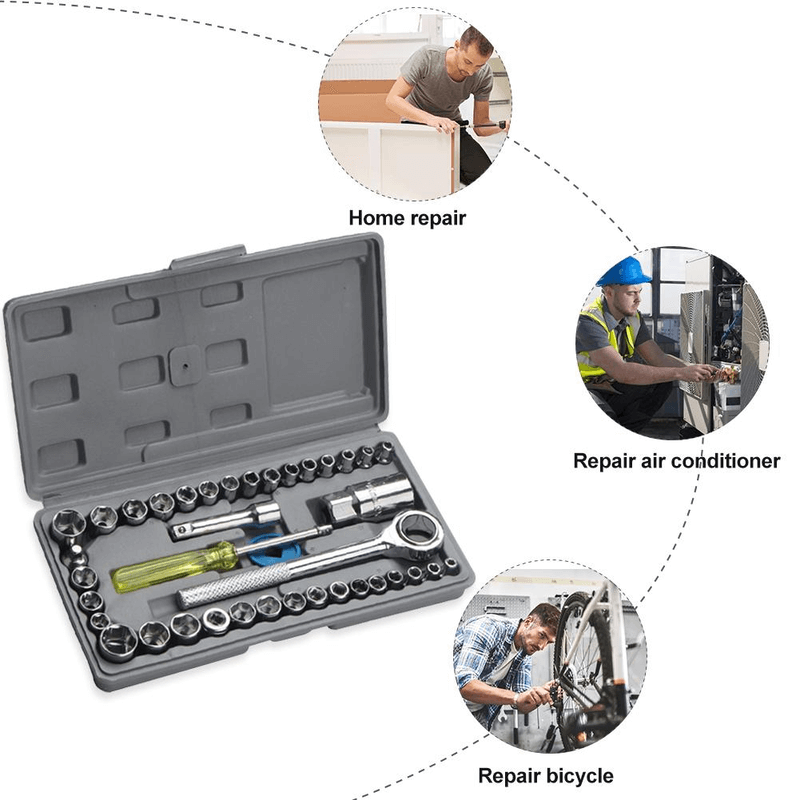 Home repair

Repair air conditioner

Repair bicycle