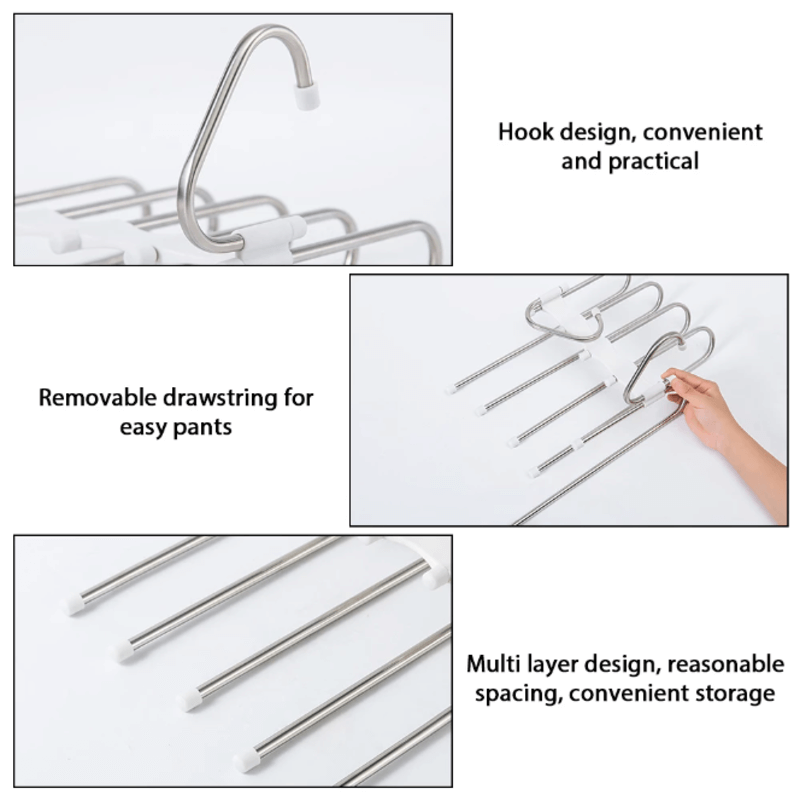 Hook design, convenient and practical

Removable drawstring for easy pants

Multi layer design, reasonable spacing, convenient storage