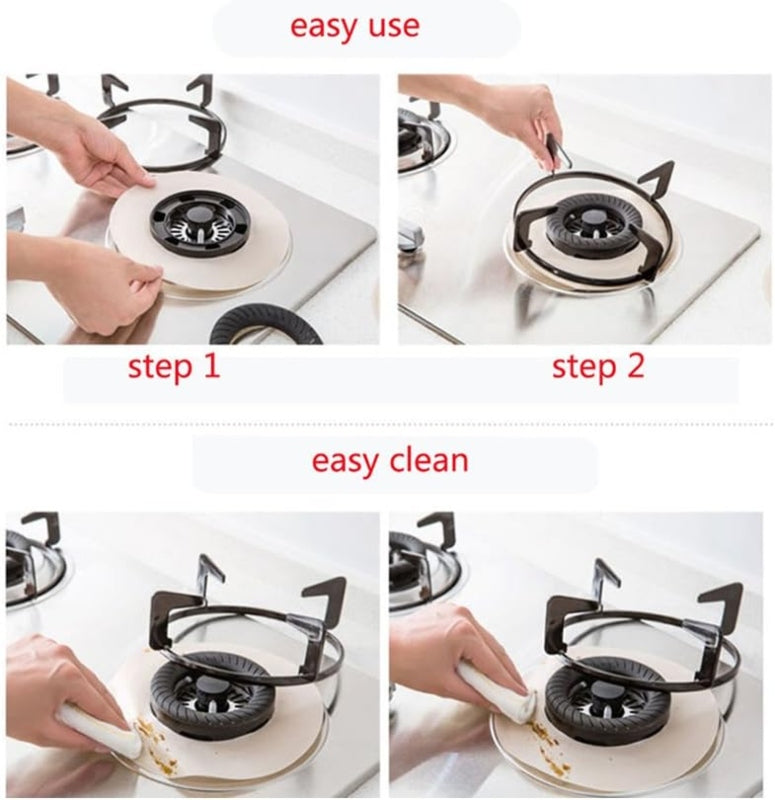 easy use

step 1

step 2

easy clean