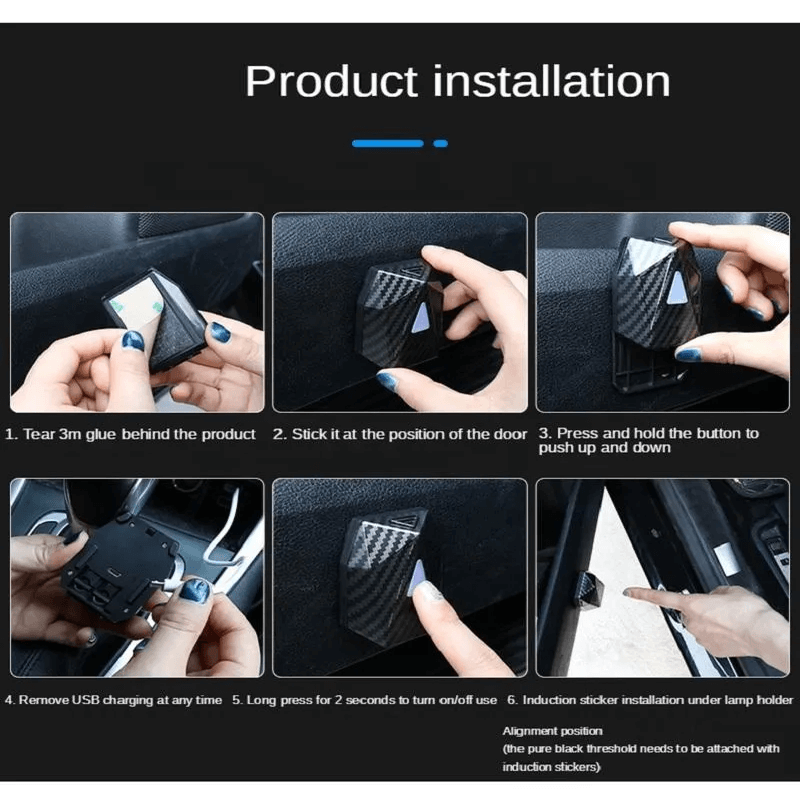 Product installation

1. Tear 3m glue behind the product

2. Stick it at the position of the door

3. Press and hold the button to push up and down

4. Remove USB charging at any time

5. Long press for 2 seconds to turn on/off use

6. Induction sticker installation under lamp holder

Alignment position
(the pure black threshold needs to be attached with induction stickers)