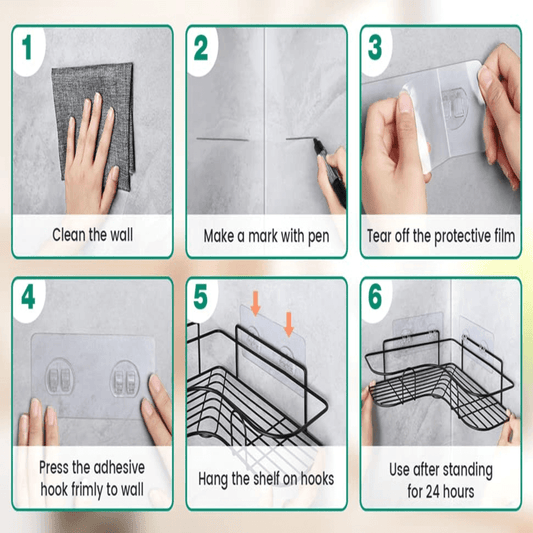 1
Clean the wall

2
Make a mark with pen

3
Tear off the protective film

4
Press the adhesive hook frimly to wall

5
Hang the shelf on hooks

6
Use after standing for 24 hours