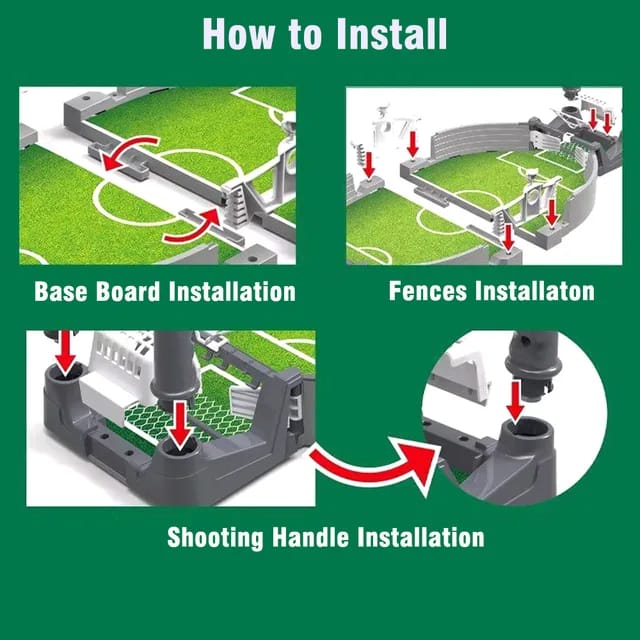 How to Install

Base Board Installation

Fences Installaton

Shooting Handle Installation