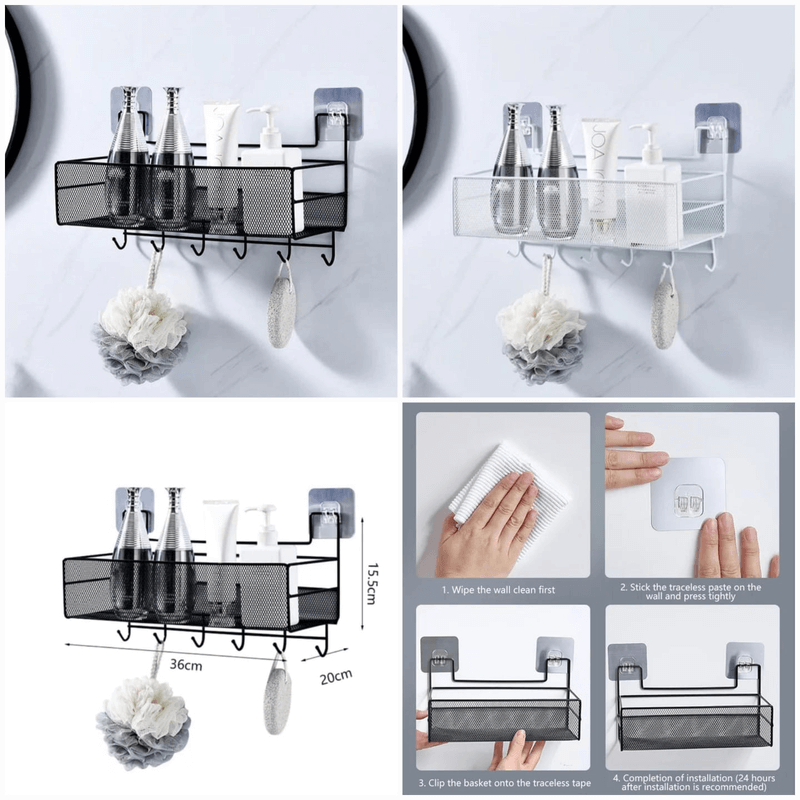 JOA

JOA

15.5cm

36cm

20cm

1. Wipe the wall clean first

2. Stick the traceless paste on the wall and press tightly

3. Clip the basket onto the traceless tape

4. Completion of installation (24 hours after installation is recommended)