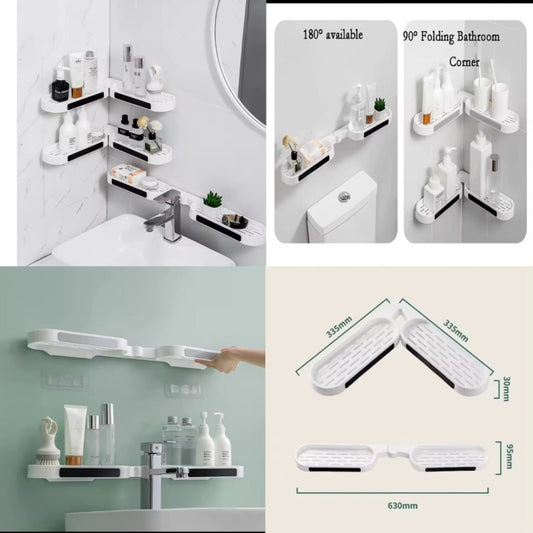 180° available

90° Folding Bathroom Corner

335mm

335mm

30mm

95mm

630mm