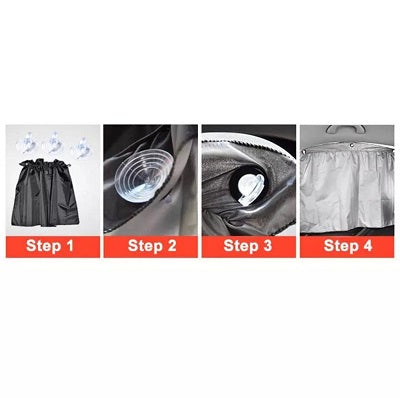 Step 1

Step 2

Step 3

Step 4